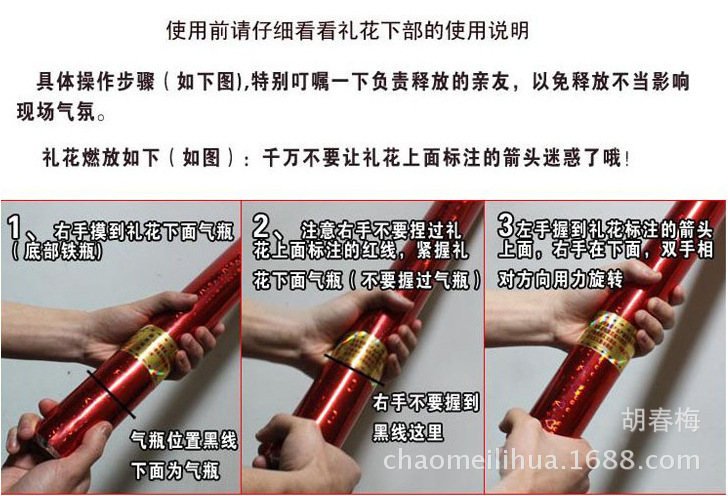 使用前请仔细看看礼花下部的使用说明

具体操作步骤（如下图),特别叮嘱一下负责释放的亲友，以免释放不当影响现场气氛。

礼花燃放如下（如图）：千万不要让礼花上面标注的箭头迷惑了哦！

1、右手摸到礼花下面气瓶（底部铁瓶）

气瓶位置黑线下面为气瓶

2、注意右手不要捏过礼花上面标注的红线，紧握礼花下面气瓶（不要握过气瓶）

右手不要握到黑线这里

3左手握到礼花标注的箭头上面，右手在下面，双手相对方向用力旋转

胡春梅
chaomeilihua.1688.com