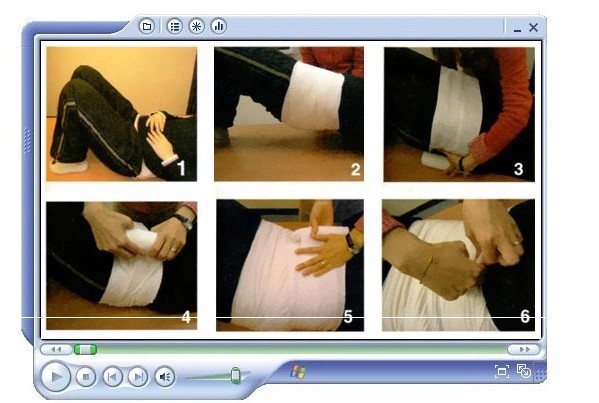 1

2

3

4

5

6