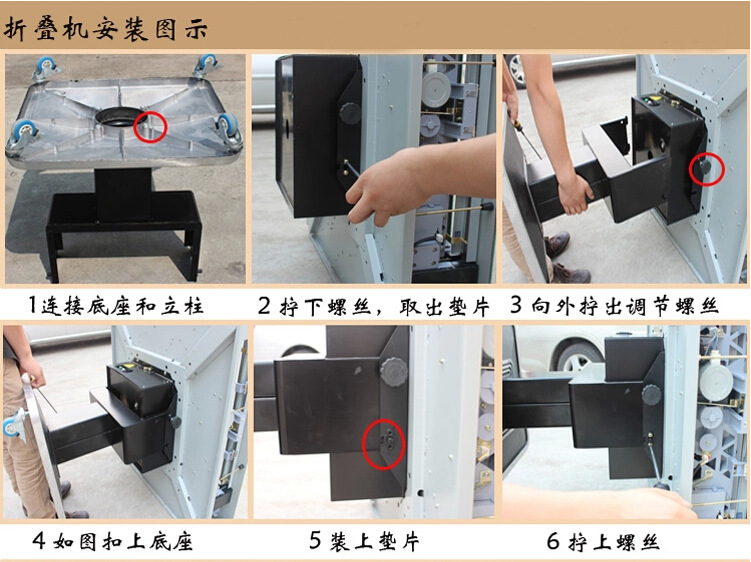 折叠机安装图示

1连接底座和立柱

2 拧下螺丝，取出垫片

3 向外拧出调节螺丝

4 如图扣上底座

5 装上垫片

6 拧上螺丝