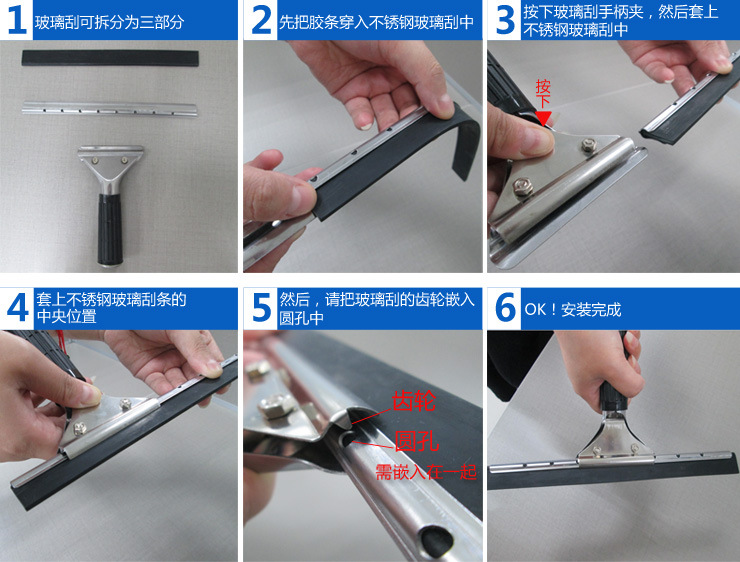 1 玻璃刮可拆分为三部分

2 先把胶条穿入不锈钢玻璃刮中

3 按下玻璃刮手柄夹，然后套上不锈钢玻璃刮中

按下

4 套上不锈钢玻璃刮条的中央位置

5 然后，请把玻璃刮的齿轮嵌入圆孔中

齿轮

圆孔

需嵌入在一起

6 OK！安装完成