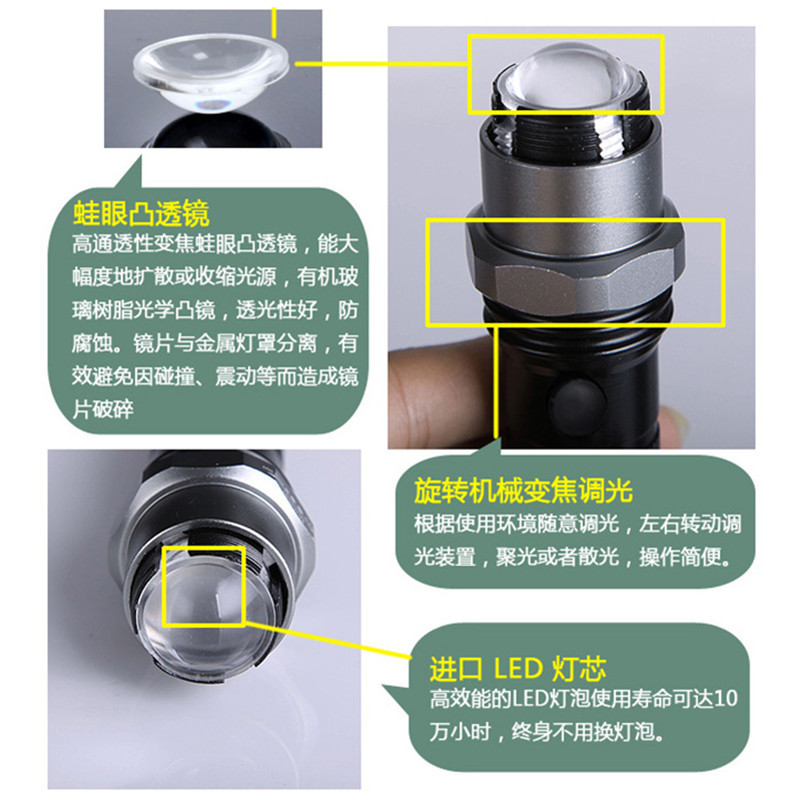 蛙眼凸透镜
高通透性变焦蛙眼凸透镜，能大幅度地扩散或收缩光源，有机玻璃树脂光学凸镜，透光性好，防腐蚀。镜片与金属灯罩分离，有效避免因碰撞、震动等而造成镜片破碎

旋转机械变焦调光
根据使用环境随意调光，左右转动调光装置，聚光或者散光，操作简便。

进口 LED 灯芯
高效能的LED灯泡使用寿命可达10万小时，终身不用换灯泡。