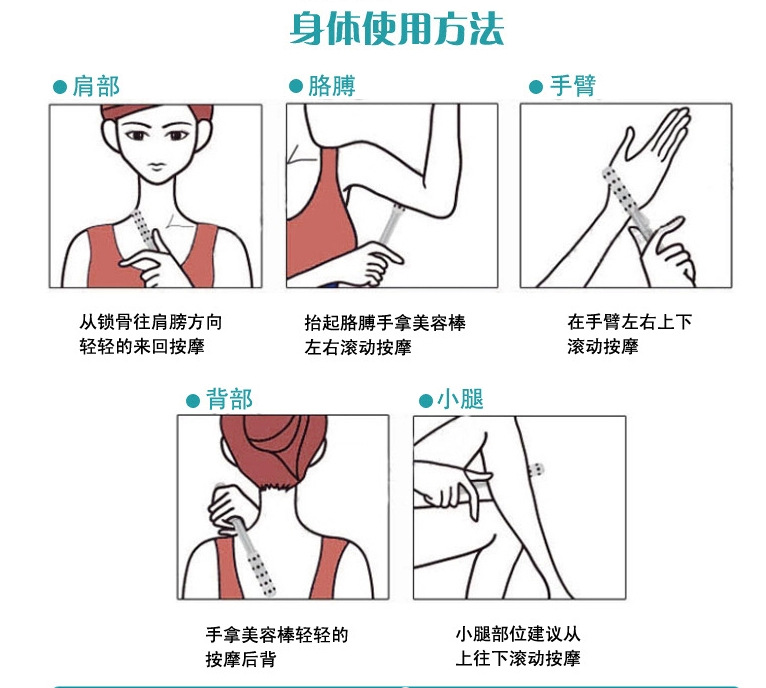 身体使用方法

● 肩部

从锁骨往肩膀方向轻轻的来回按摩

● 胳膊

抬起胳膊手拿美容棒左右滚动按摩

● 手臂

在手臂左右上下滚动按摩

● 背部

手拿美容棒轻轻的按摩后背

● 小腿

小腿部位建议从上往下滚动按摩