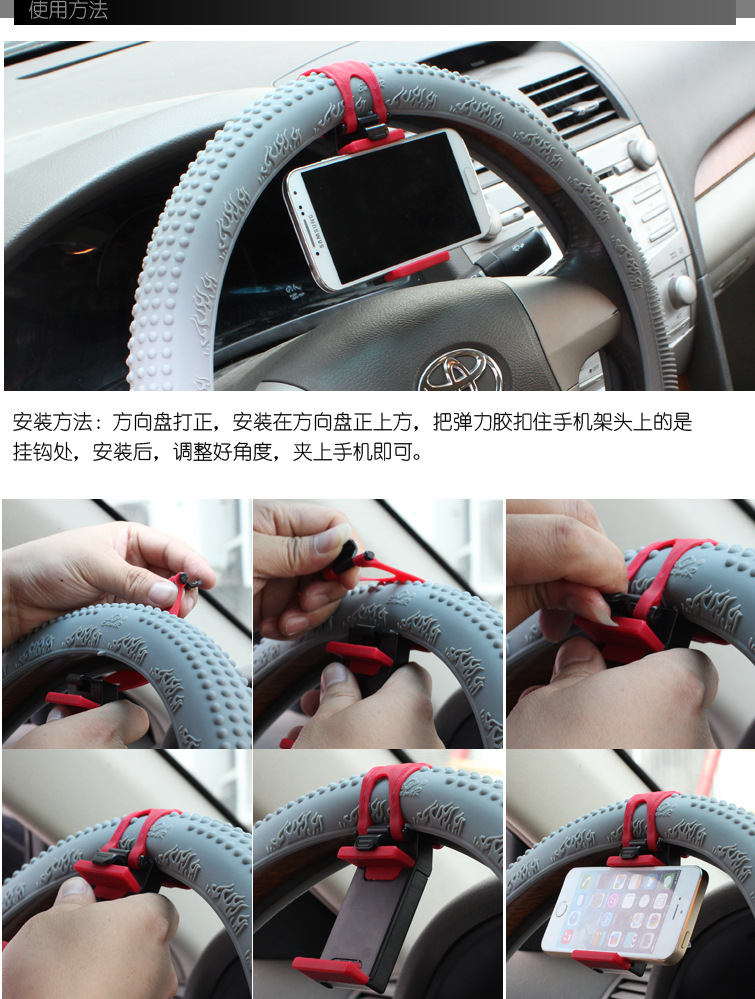 使用方法

SAMSUNG

安装方法：方向盘打正，安装在方向盘正上方，把弹力胶扣住手机架头上的是挂钩处，安装后，调整好角度，夹上手机即可。