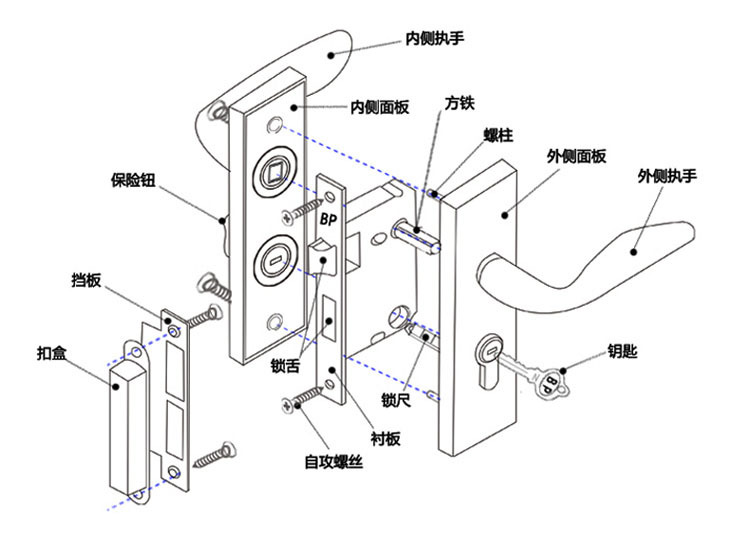 内侧执手
内侧面板
方铁
螺柱
外侧面板
外侧执手
保险钮
BP
挡板
扣盒
锁舌
锁尺
钥匙
BP
衬板
自攻螺丝