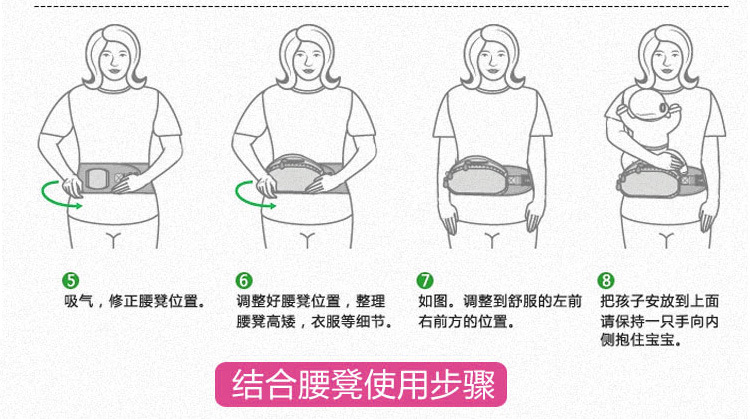 5
吸气，修正腰凳位置。

6
调整好腰凳位置，整理腰凳高矮，衣服等细节。

7
如图。调整到舒服的左前右前方的位置。

8
把孩子安放到上面请保持一只手向内侧抱住宝宝。

结合腰凳使用步骤