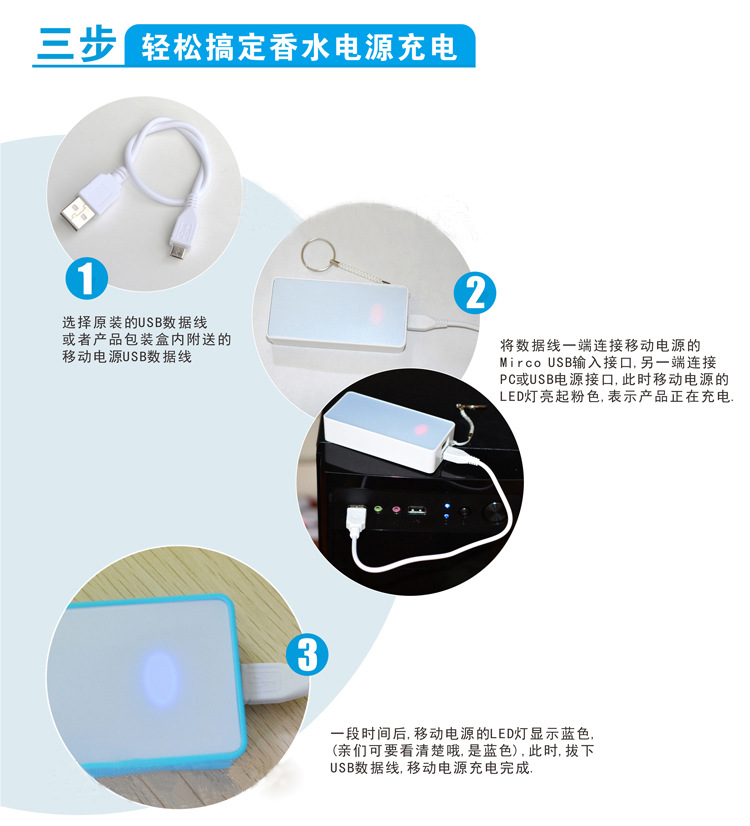 三步 轻松搞定香水电源充电

1

选择原装的USB数据线或者产品包装盒内附送的移动电源USB数据线

2

将数据线一端连接移动电源的Mirco USB输入接口,另一端连接PC或USB电源接口,此时移动电源的LED灯亮起粉色,表示产品正在充电.

3

一段时间后,移动电源的LED灯显示蓝色,(亲们可要看清楚哦,是蓝色),此时,拔下USB数据线,移动电源充电完成.