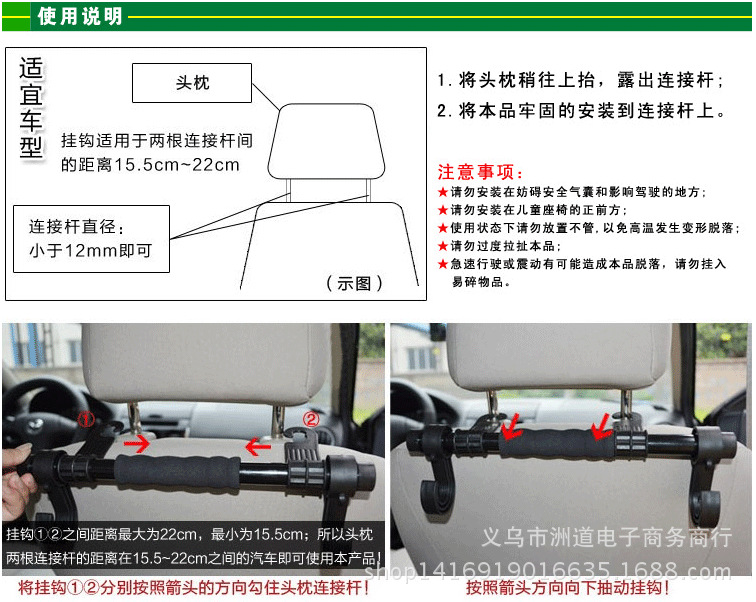 使用说明

适宜车型

头枕

挂钩适用于两根连接杆间的距离15.5cm~22cm

连接杆直径：小于12mm即可

（示图）

1. 将头枕稍往上抬，露出连接杆；
2. 将本品牢固的安装到连接杆上。

注意事项：
★请勿安装在妨碍安全气囊和影响驾驶的地方；
★请勿安装在儿童座椅的正前方；
★使用状态下请勿放置不管，以免高温发生变形脱落；
★请勿过度拉扯本品；
★急速行驶或震动有可能造成本品脱落，请勿挂入易碎物品。

①

②

挂钩①②之间距离最大为22cm，最小为15.5cm；所以头枕两根连接杆的距离在15.5~22cm之间的汽车即可使用本产品！

将挂钩①②分别按照箭头的方向勾住头枕连接杆！

义乌市洲道电子商务商行
shop1416919016635.1688.com

按照箭头方向向下抽动挂钩！