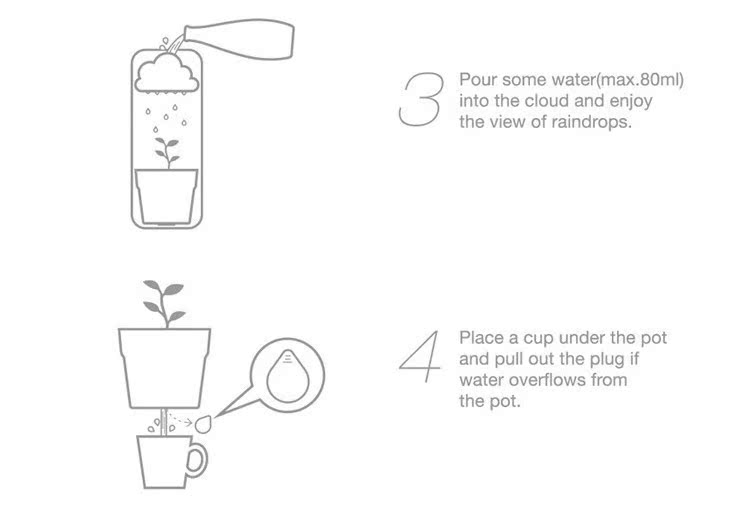 3 Pour some water(max.80ml) into the cloud and enjoy the view of raindrops.

4 Place a cup under the pot and pull out the plug if water overflows from the pot.