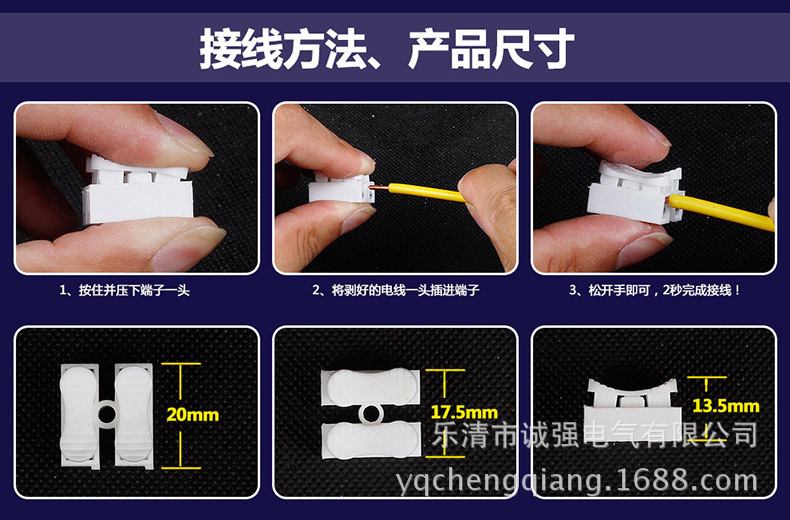 接线方法、产品尺寸

1、按住并压下端子一头

2、将剥好的电线一头插进端子

3、松开手即可，2秒完成接线！

20mm

17.5mm

13.5mm

乐清市诚强电气有限公司
yqchengqiang.1688.com