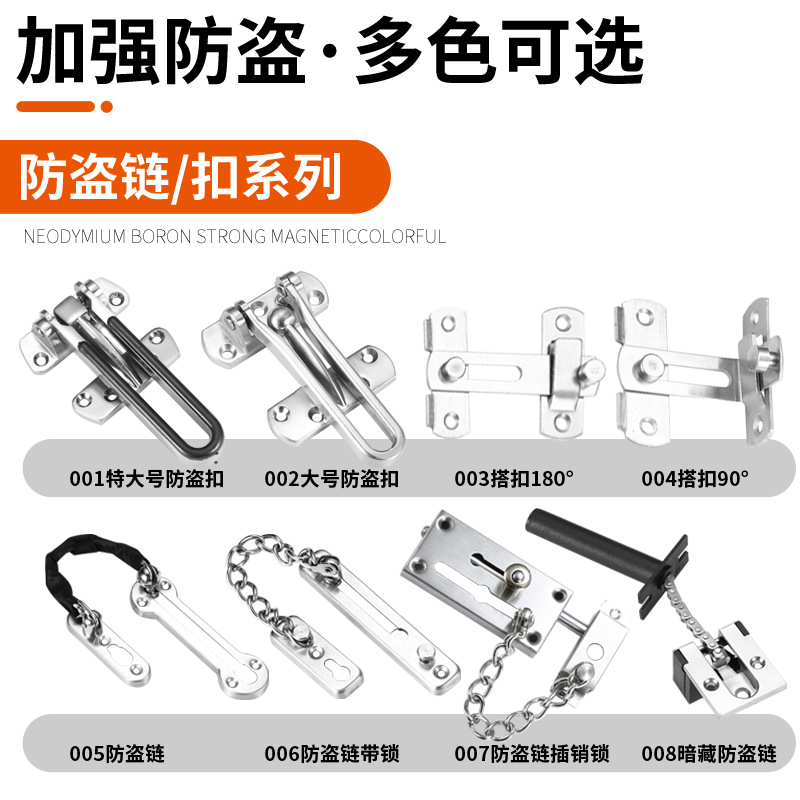 加强防盗·多色可选

防盗链/扣系列

NEODYMIUM BORON STRONG MAGNETICCOLORFUL

001特大号防盗扣 002大号防盗扣 003搭扣180° 004搭扣90°

005防盗链 006防盗链带锁 007防盗链插销锁 008暗藏防盗链