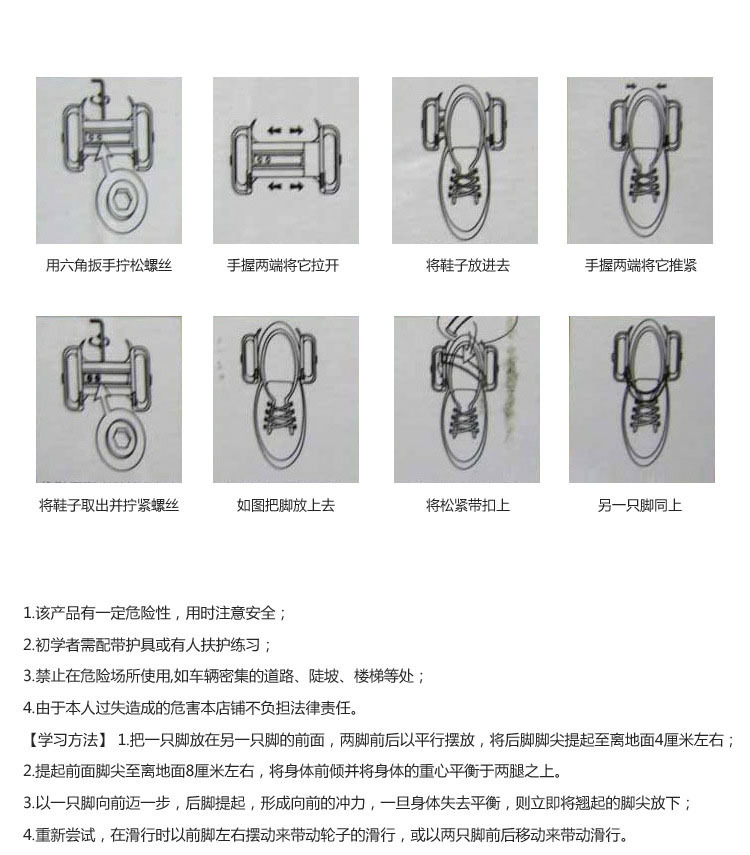 用六角扳手拧松螺丝

手握两端将它拉开

将鞋子放进去

手握两端将它推紧

将鞋子取出并拧紧螺丝

如图把脚放上去

将松紧带扣上

另一只脚同上

1.该产品有一定危险性，用时注意安全；

2.初学者需配带护具或有人扶护练习；

3.禁止在危险场所使用,如车辆密集的道路、陡坡、楼梯等处；

4.由于本人过失造成的危害本店铺不负担法律责任。

【学习方法】 1.把一只脚放在另一只脚的前面，两脚前后以平行摆放，将后脚脚尖提起至离地面4厘米左右；

2.提起前面脚尖至离地面8厘米左右，将身体前倾并将身体的重心平衡于两腿之上。

3.以一只脚向前迈一步，后脚提起，形成向前的冲力，一旦身体失去平衡，则立即将翘起的脚尖放下；

4.重新尝试，在滑行时以前脚左右摆动来带动轮子的滑行，或以两只脚前后移动来带动滑行。