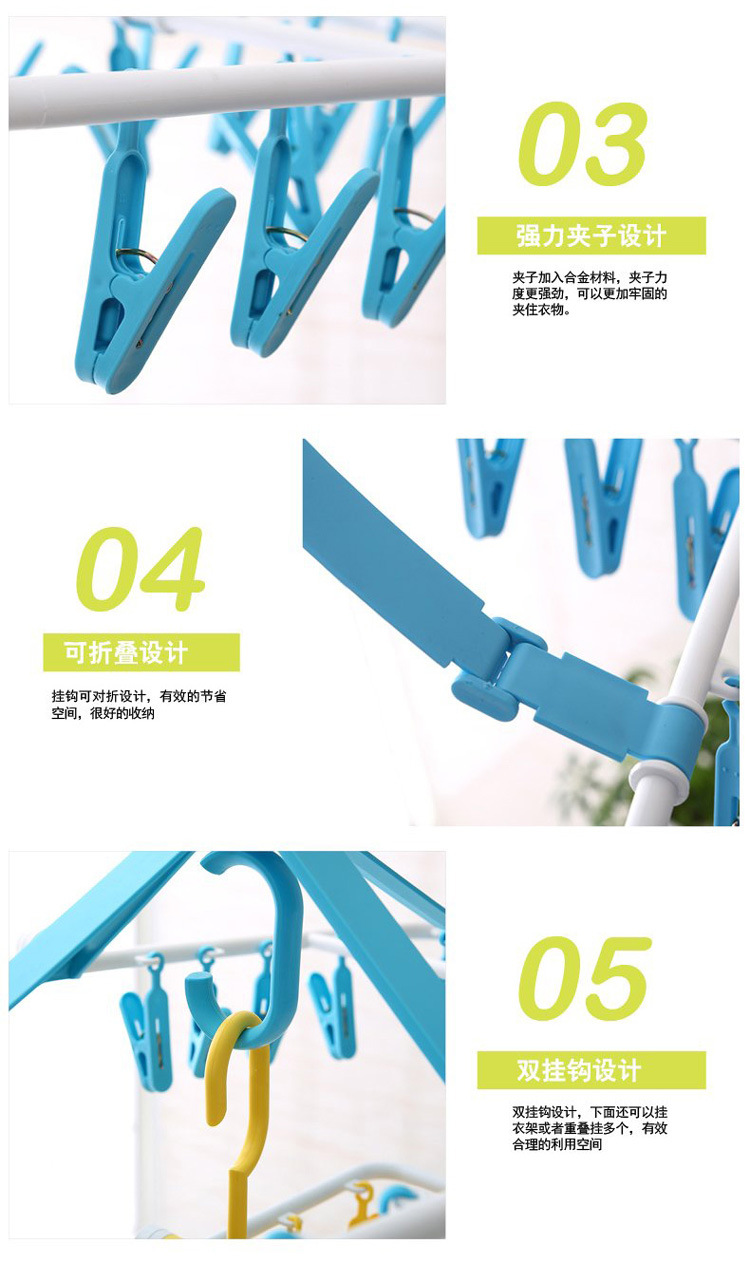 03

强力夹子设计

夹子加入合金材料，夹子力度更强劲，可以更加牢固的夹住衣物。

04

可折叠设计

挂钩可对折设计，有效的节省空间，很好的收纳

05

双挂钩设计

双挂钩设计，下面还可以挂衣架或者重叠挂多个，有效合理的利用空间