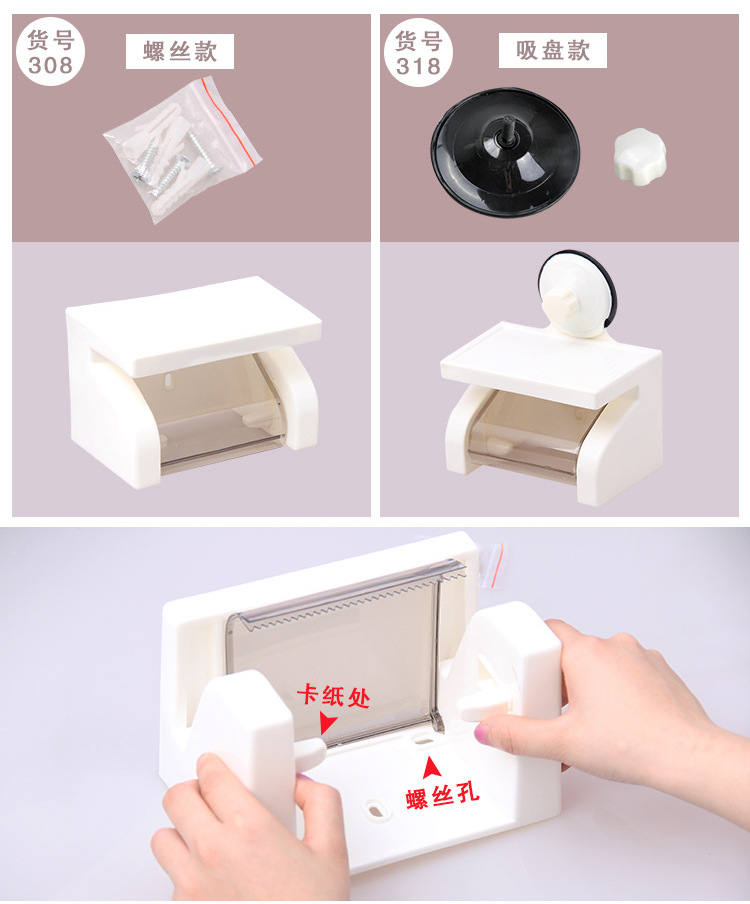 货号
308

螺丝款

货号
318

吸盘款

卡纸处

螺丝孔