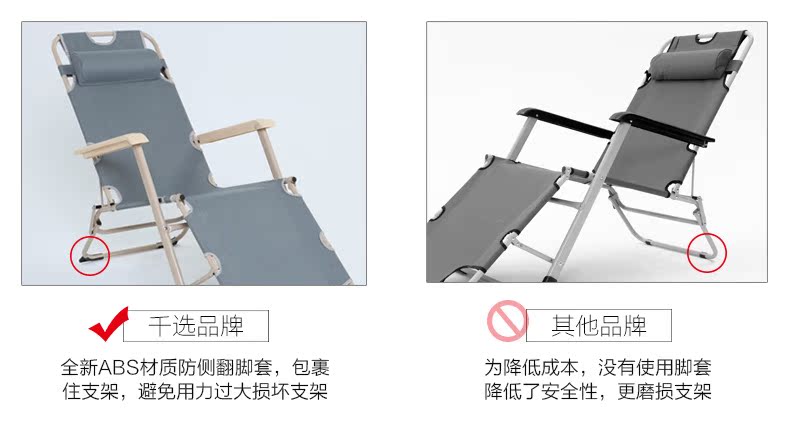 千选品牌

全新ABS材质防侧翻脚套，包裹住支架，避免用力过大损坏支架

其他品牌

为降低成本，没有使用脚套降低了安全性，更磨损支架