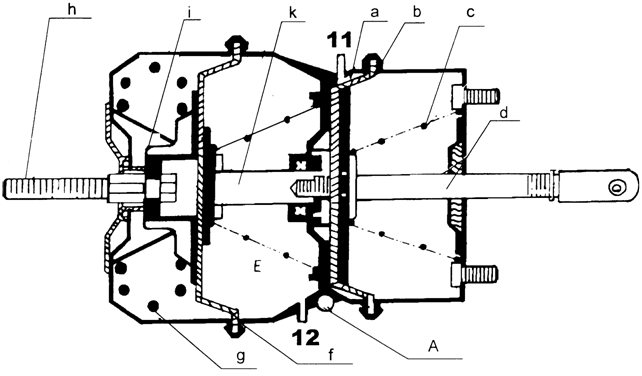 h
i
k
11
a
b
c
d
E
12
g
f
A