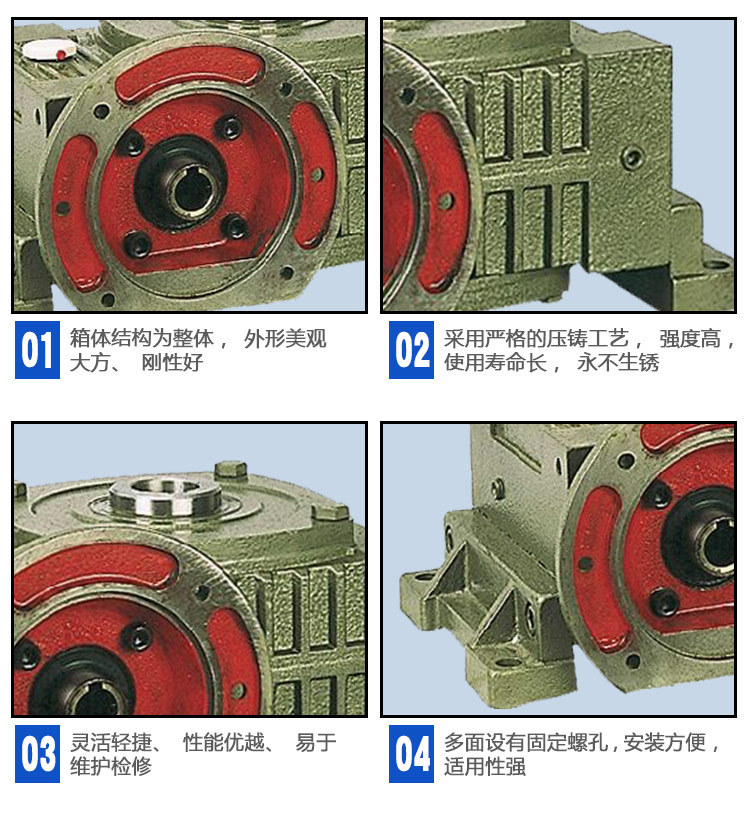 01 箱体结构为整体， 外形美观大方、 刚性好

02 采用严格的压铸工艺， 强度高，使用寿命长， 永不生锈

03 灵活轻捷、 性能优越、 易于维护检修

04 多面设有固定螺孔，安装方便，适用性强