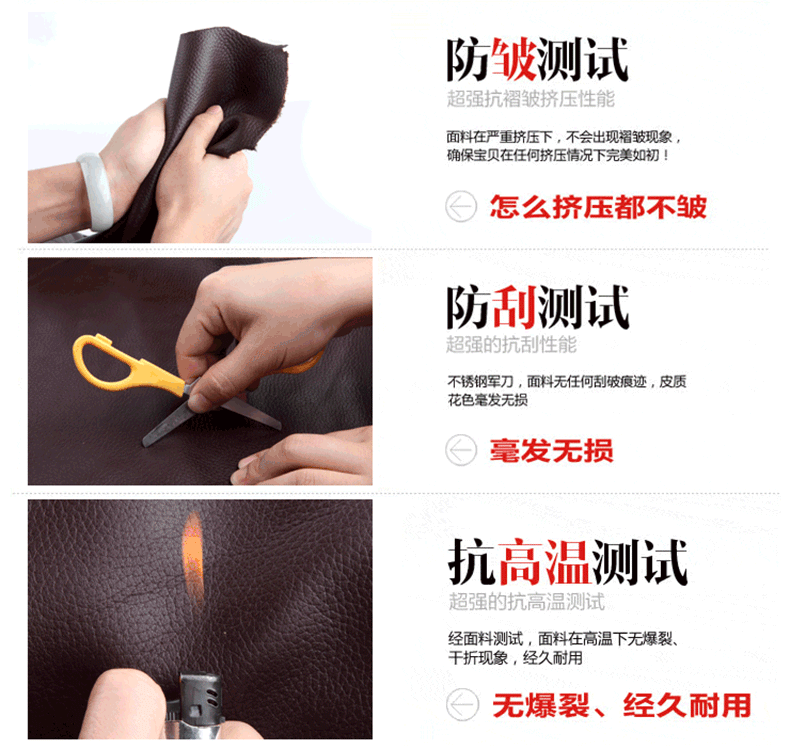 防皱测试
超强抗褶皱挤压性能

面料在严重挤压下，不会出现褶皱现象，确保宝贝在任何挤压情况下完美如初！

怎么挤压都不皱

防刮测试
超强的抗刮性能

不锈钢军刀，面料无任何刮破痕迹，皮质花色毫发无损

毫发无损

抗高温测试
超强的抗高温测试

经面料测试，面料在高温下无爆裂、干折现象，经久耐用

无爆裂、经久耐用