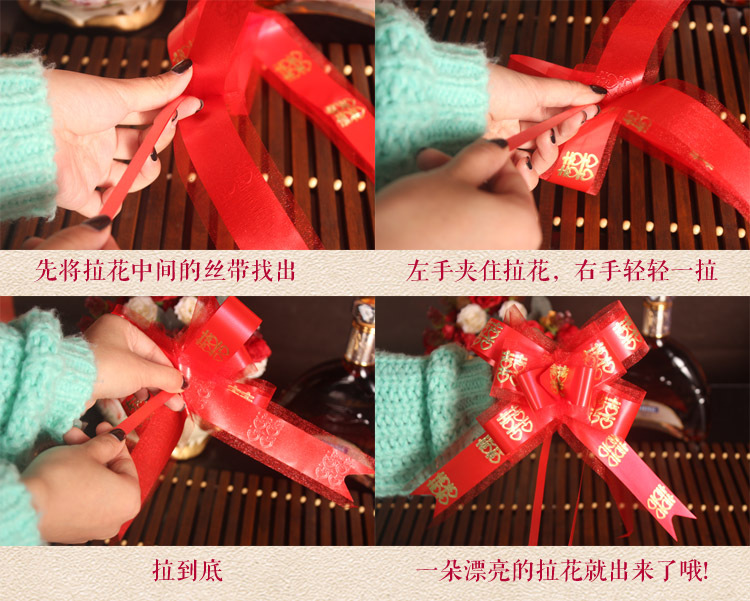 先将拉花中间的丝带找出

左手夹住拉花，右手轻轻一拉

拉到底

一朵漂亮的拉花就出来了哦!