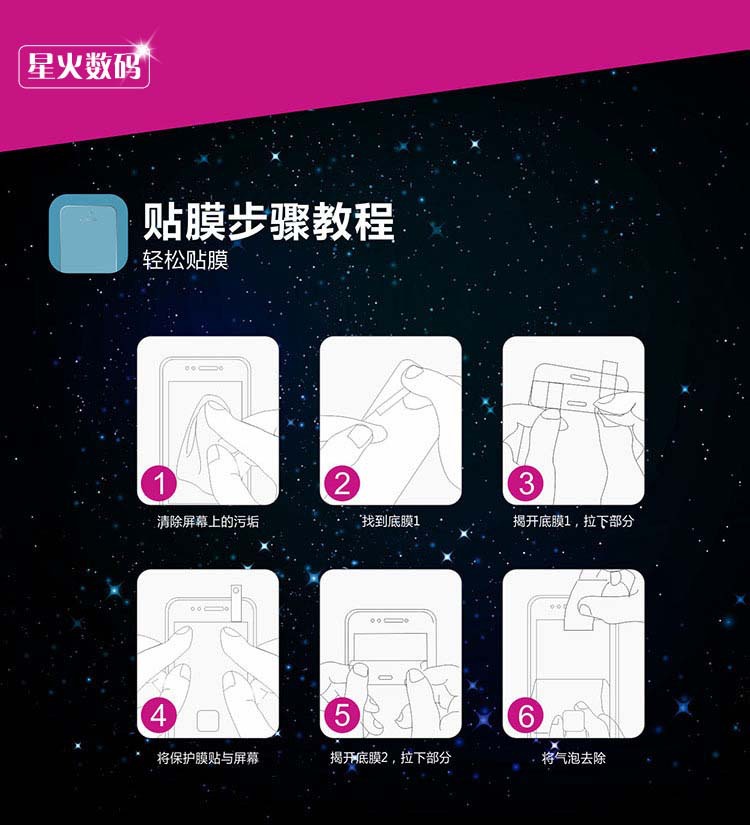 星火数码

贴膜步骤教程
轻松贴膜

1
清除屏幕上的污垢

2
找到底膜1

3
揭开底膜1，拉下部分

4
将保护膜贴与屏幕

5
揭开底膜2，拉下部分

6
将气泡去除