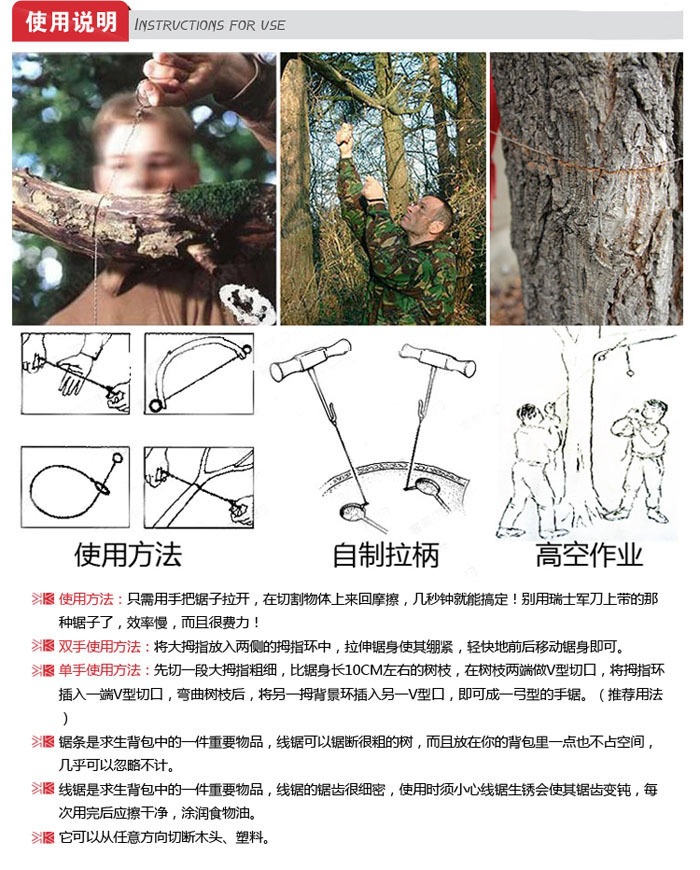 使用说明 INSTRUCTIONS FOR USE

使用方法

自制拉柄

高空作业

使用方法：只需用手把锯子拉开，在切割物体上来回摩擦，几秒钟就能搞定！别用瑞士军刀上带的那种锯子了，效率慢，而且很费力！

双手使用方法：将大拇指放入两侧的拇指环中，拉伸锯身使其绷紧，轻快地前后移动锯身即可。

单手使用方法：先切一段大拇指粗细，比锯身长10CM左右的树枝，在树枝两端做V型切口，将拇指环插入一端V型切口，弯曲树枝后，将另一拇背景环插入另一V型口，即可成一弓型的手锯。（推荐用法）

锯条是求生背包中的一件重要物品，线锯可以锯断很粗的树，而且放在你的背包里一点也不占空间，几乎可以忽略不计。

线锯是求生背包中的一件重要物品，线锯的锯齿很细密，使用时须小心线锯生锈会使其锯齿变钝，每次用完后应擦干净，涂润食物油。

它可以从任意方向切断木头、塑料。