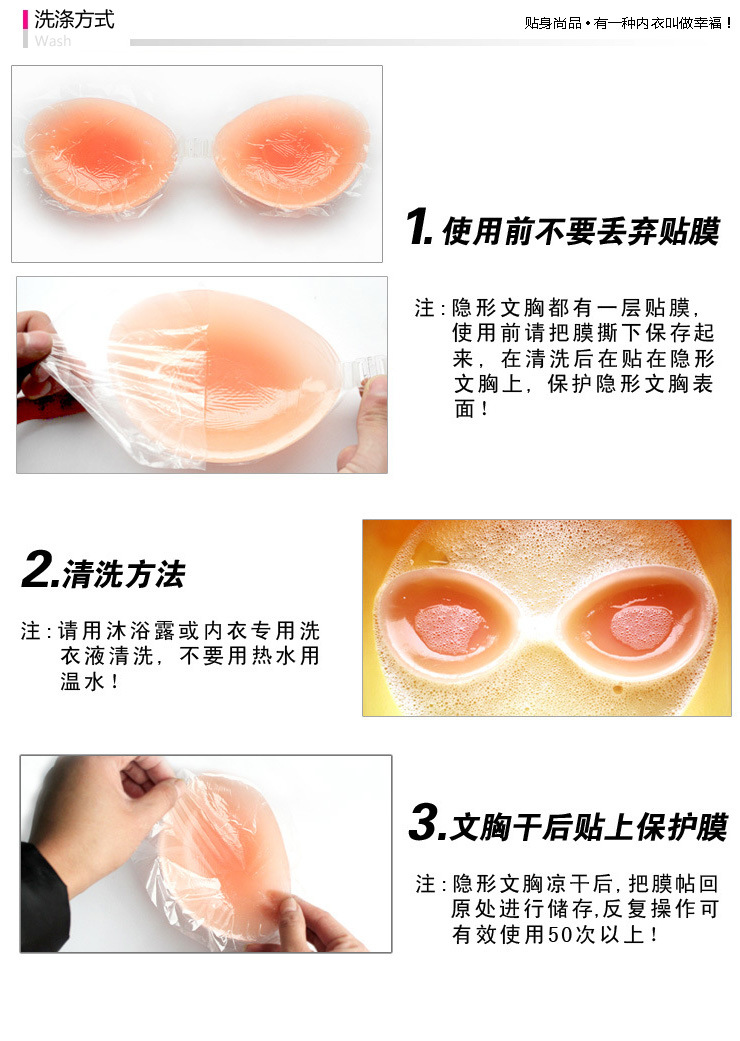 洗涤方式
Wash

贴身尚品 • 有一种内衣叫做幸福！

1.使用前不要丢弃贴膜

注：隐形文胸都有一层贴膜，使用前请把膜撕下保存起来，在清洗后在贴在隐形文胸上，保护隐形文胸表面！

2.清洗方法

注：请用沐浴露或内衣专用洗衣液清洗，不要用热水用温水！

3.文胸干后贴上保护膜

注：隐形文胸凉干后，把膜帖回原处进行储存,反复操作可有效使用50次以上！