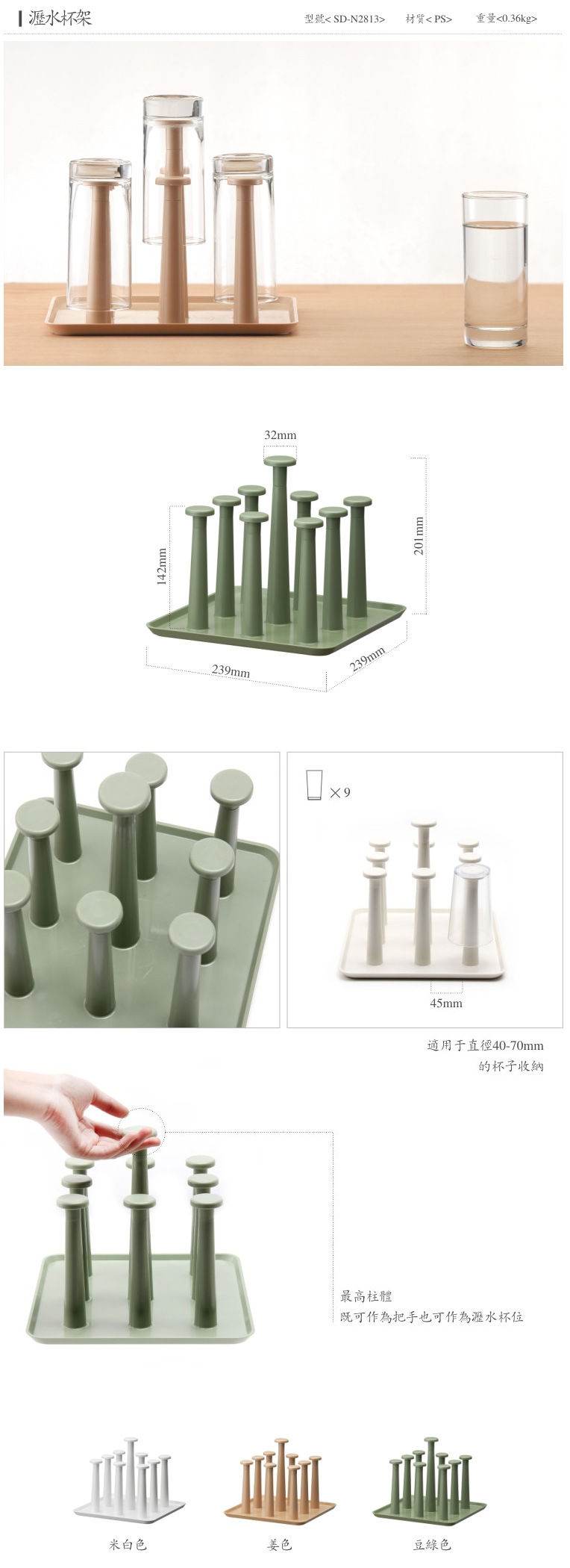 瀝水杯架

型號< SD-N2813>　材質< PS>　重量<0.36kg>

32mm

142mm

201mm

239mm

239mm

×9

45mm

適用于直徑40-70mm
的杯子收納

最高柱體
既可作為把手也可作為瀝水杯位

米白色

姜色

豆綠色