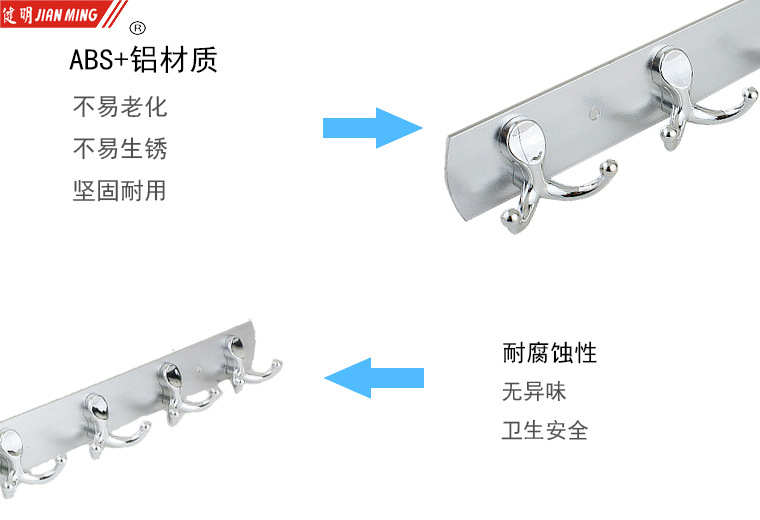 健明 JIAN MING ®

ABS+铝材质

不易老化

不易生锈

坚固耐用

耐腐蚀性

无异味

卫生安全