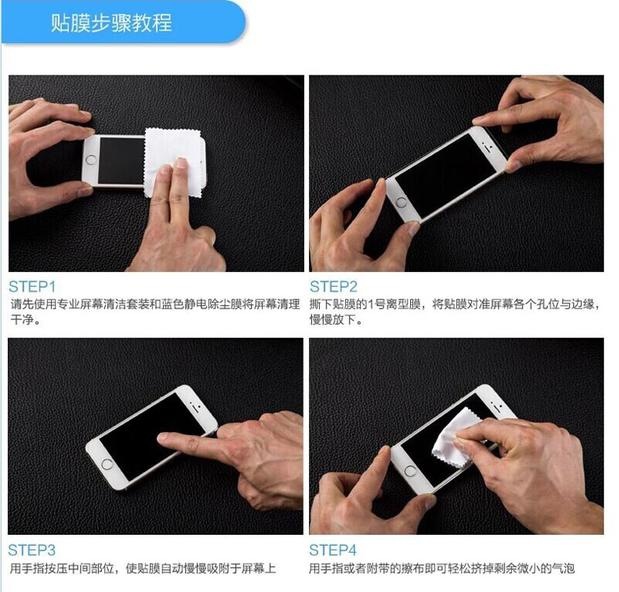 贴膜步骤教程

STEP1
请先使用专业屏幕清洁套装和蓝色静电除尘膜将屏幕清理干净。

STEP2
撕下贴膜的1号离型膜，将贴膜对准屏幕各个孔位与边缘，慢慢放下。

STEP3
用手指按压中间部位，使贴膜自动慢慢吸附于屏幕上

STEP4
用手指或者附带的擦布即可轻松挤掉剩余微小的气泡