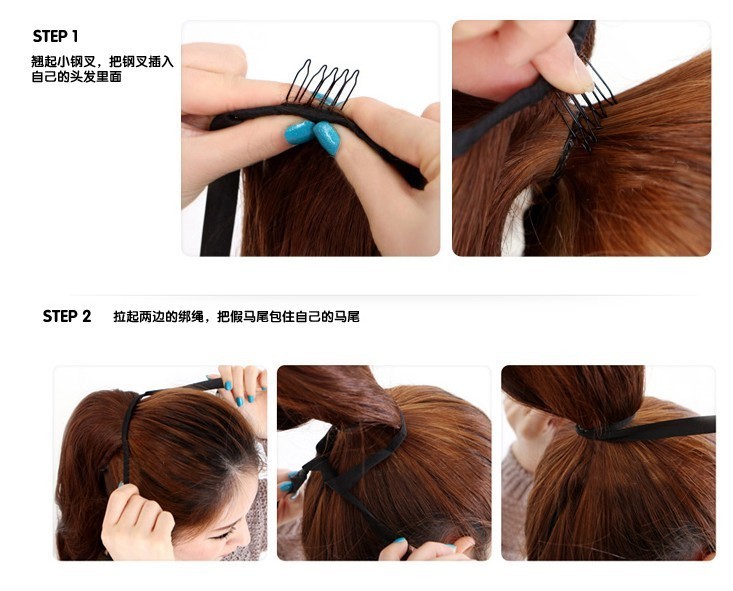 STEP 1

翘起小钢叉，把钢叉插入自己的头发里面

STEP 2

拉起两边的绑绳，把假马尾包住自己的马尾