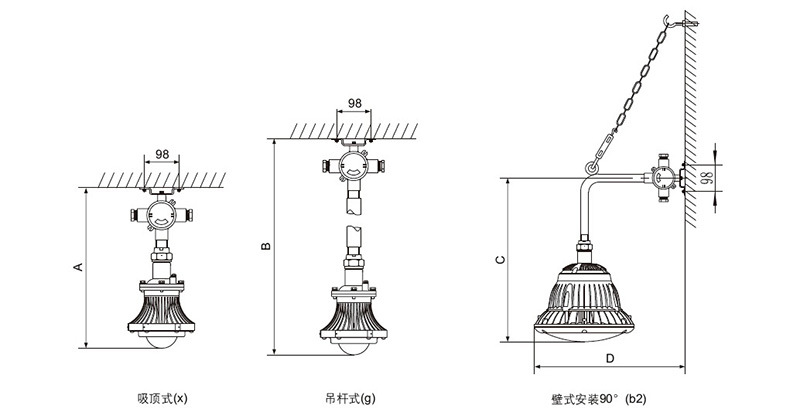 98

A

吸顶式(x)

98

B

吊杆式(g)

98

C

D

壁式安装90°(b2)