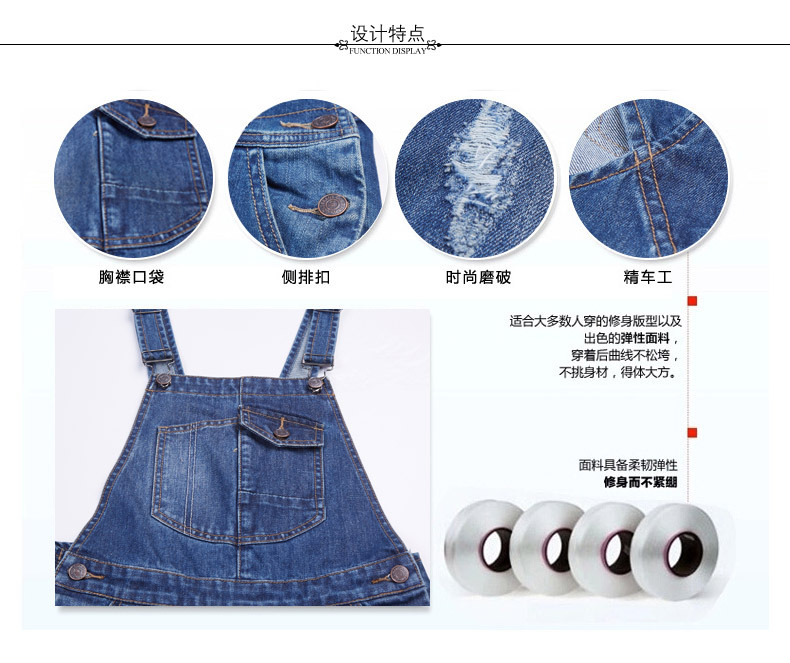 设计特点
FUNCTION DISPLAY

胸襟口袋

侧排扣

时尚磨破

精车工

适合大多数人穿的修身版型以及出色的弹性面料，穿着后曲线不松垮，不挑身材，得体大方。

面料具备柔韧弹性
修身而不紧绷