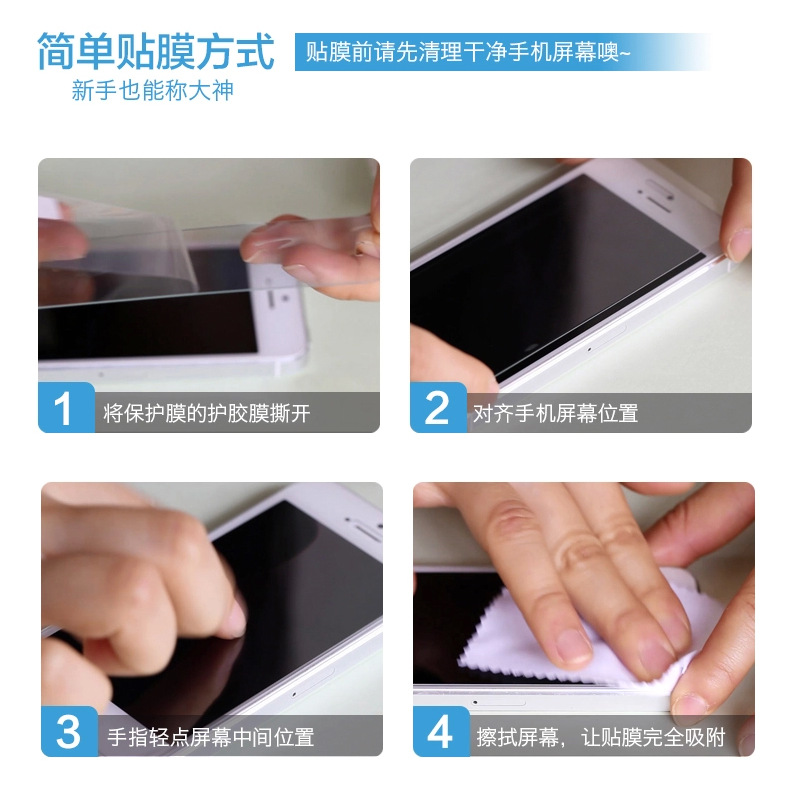 简单贴膜方式
新手也能称大神

贴膜前请先清理干净手机屏幕噢~

1 将保护膜的护胶膜撕开

2 对齐手机屏幕位置

3 手指轻点屏幕中间位置

4 擦拭屏幕，让贴膜完全吸附