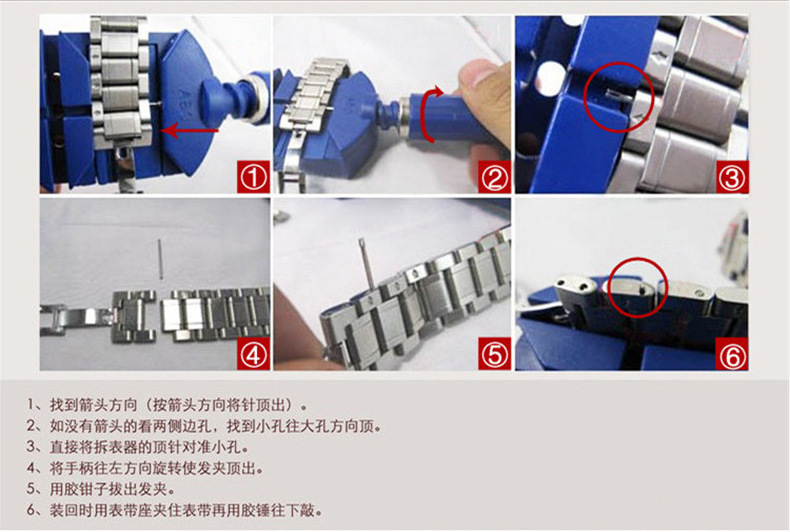 ①

②

③

④

⑤

⑥

1、找到箭头方向（按箭头方向将针顶出）。
2、如没有箭头的看两侧边孔，找到小孔往大孔方向顶。
3、直接将拆表器的顶针对准小孔。
4、将手柄往左方向旋转使发夹顶出。
5、用胶钳子拔出发夹。
6、装回时用表带座夹住表带再用胶锤往下敲。