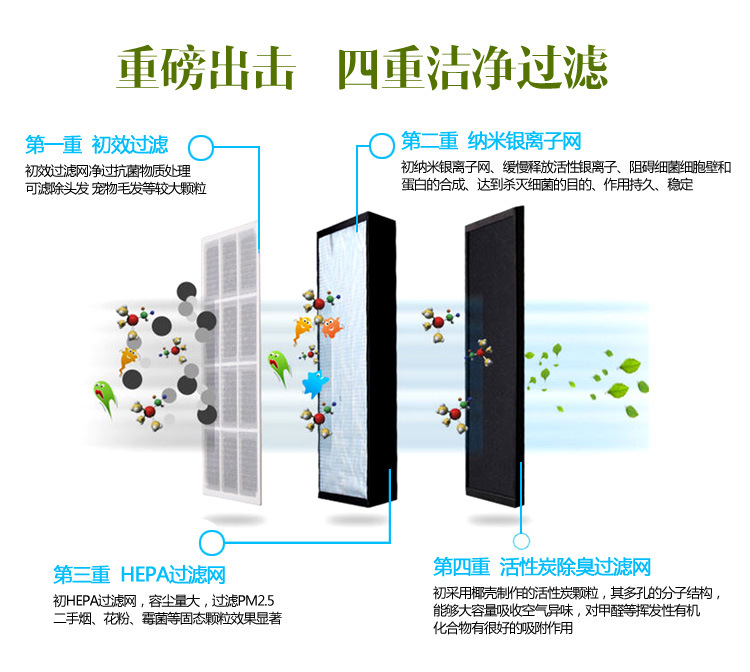 重磅出击　四重洁净过滤

第一重 初效过滤
初效过滤网净过抗菌物质处理
可滤除头发 宠物毛发等较大颗粒

第二重 纳米银离子网
初纳米银离子网、缓慢释放活性银离子、阻碍细菌细胞壁和蛋白的合成、达到杀灭细菌的目的、作用持久、稳定

第三重 HEPA过滤网
初HEPA过滤网，容尘量大，过滤PM2.5
二手烟、花粉、霉菌等固态颗粒效果显著

第四重 活性炭除臭过滤网
初采用椰壳制作的活性炭颗粒，其多孔的分子结构，能够大容量吸收空气异味，对甲醛等挥发性有机化合物有很好的吸附作用