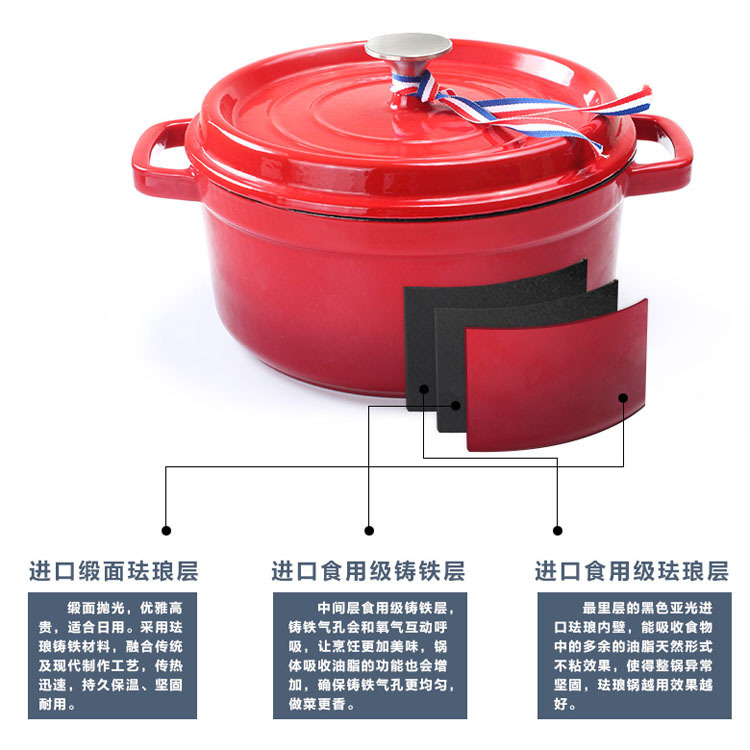 进口缎面珐琅层

缎面抛光，优雅高贵，适合日用。采用珐琅铸铁材料，融合传统及现代制作工艺，传热迅速，持久保温、坚固耐用。

进口食用级铸铁层

中间层食用级铸铁层，铸铁气孔会和氧气互动呼吸，让烹饪更加美味，锅体吸收油脂的功能也会增加，确保铸铁气孔更均匀，做菜更香。

进口食用级珐琅层

最里层的黑色亚光进口珐琅内壁，能吸收食物中的多余的油脂天然形式不粘效果，使得整锅异常坚固，珐琅锅越用效果越好。