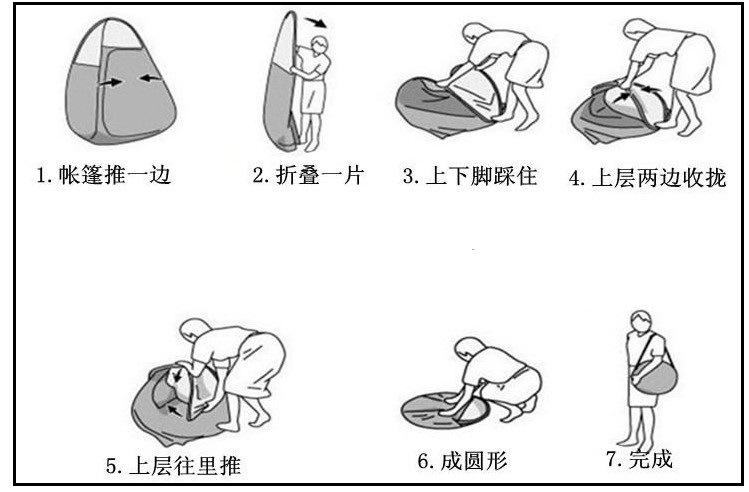 1. 帐篷推一边

2. 折叠一片

3. 上下脚踩住

4. 上层两边收拢

5. 上层往里推

6. 成圆形

7. 完成