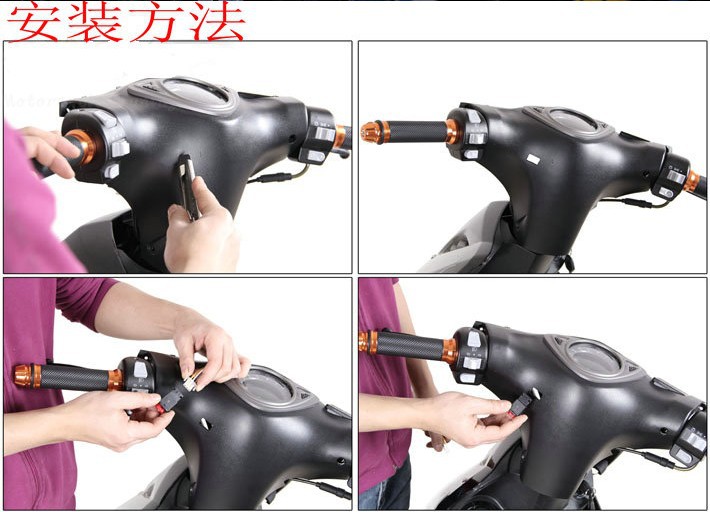 安装方法