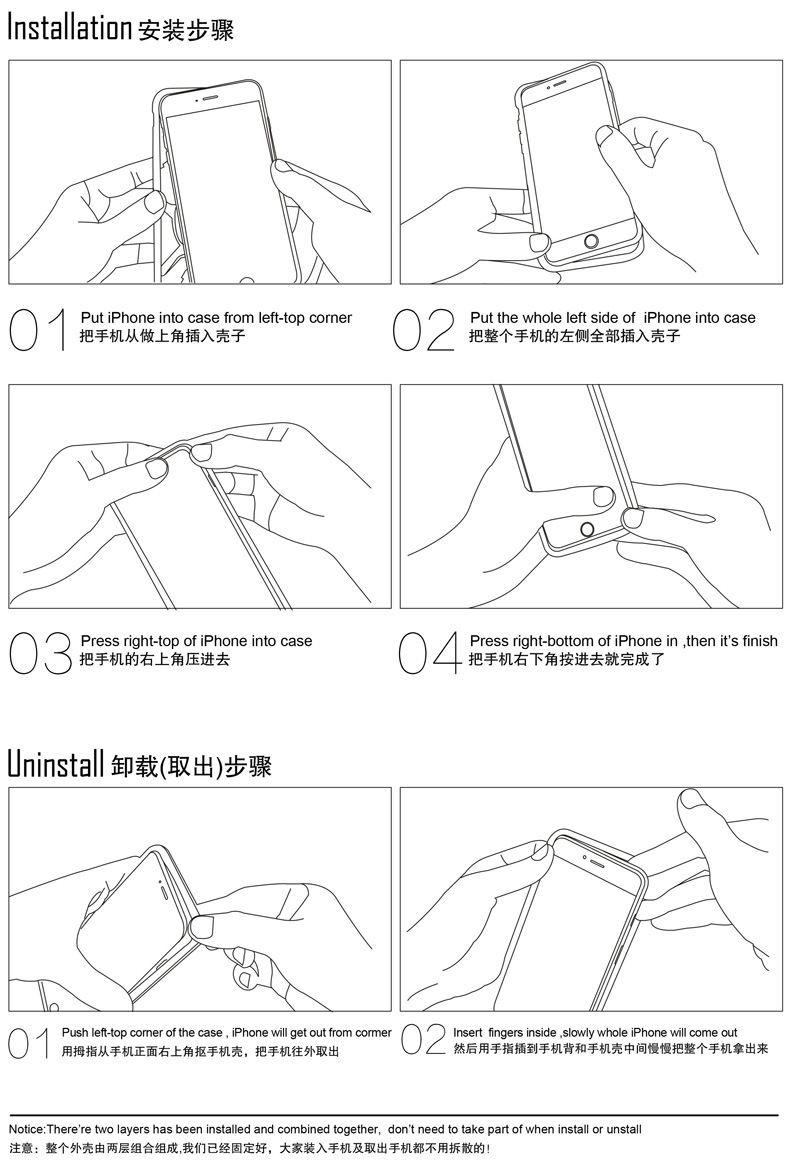 Installation 安装步骤

01 Put iPhone into case from left-top corner
把手机从做上角插入壳子

02 Put the whole left side of iPhone into case
把整个手机的左侧全部插入壳子

03 Press right-top of iPhone into case
把手机的右上角压进去

04 Press right-bottom of iPhone in ,then it's finish
把手机右下角按进去就完成了

Uninstall 卸载(取出)步骤

01 Push left-top corner of the case , iPhone will get out from cormer
用拇指从手机正面右上角抠手机壳，把手机往外取出

02 Insert fingers inside ,slowly whole iPhone will come out
然后用手指插到手机背和手机壳中间慢慢把整个手机拿出来

Notice:There're two layers has been installed and combined together, don't need to take part of when install or unstall
注意：整个外壳由两层组合组成,我们已经固定好，大家装入手机及取出手机都不用拆散的！