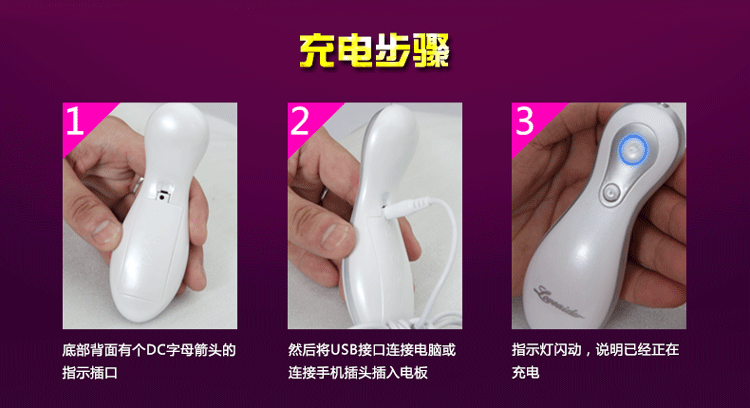 充电步骤

1

底部背面有个DC字母箭头的指示插口

2

然后将USB接口连接电脑或连接手机插头插入电板

3

Loveaider

指示灯闪动，说明已经正在充电