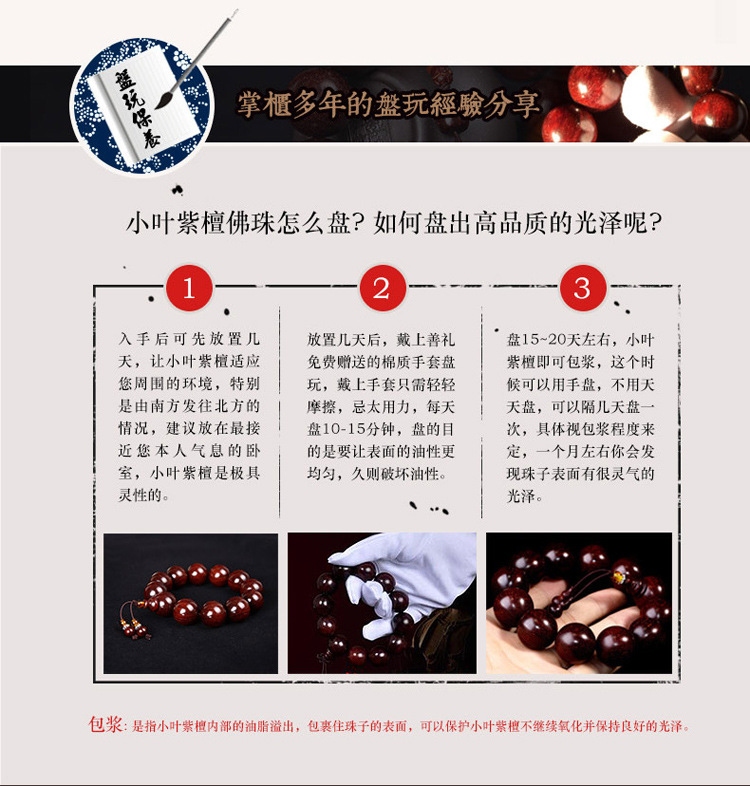 盤玩保養

掌櫃多年的盤玩經驗分享

小叶紫檀佛珠怎么盘？如何盘出高品质的光泽呢？

1

入手后可先放置几天，让小叶紫檀适应您周围的环境，特别是由南方发往北方的情况，建议放在最接近您本人气息的卧室，小叶紫檀是极具灵性的。

2

放置几天后，戴上善礼免费赠送的棉质手套盘玩，戴上手套只需轻轻摩擦，忌太用力，每天盘10-15分钟，盘的目的是要让表面的油性更均匀，久则破坏油性。

3

盘15~20天左右，小叶紫檀即可包浆，这个时候可以用手盘，不用天天盘，可以隔几天盘一次，具体视包浆程度来定，一个月左右你会发现珠子表面有很灵气的光泽。

包浆：是指小叶紫檀内部的油脂溢出，包裹住珠子的表面，可以保护小叶紫檀不继续氧化并保持良好的光泽。