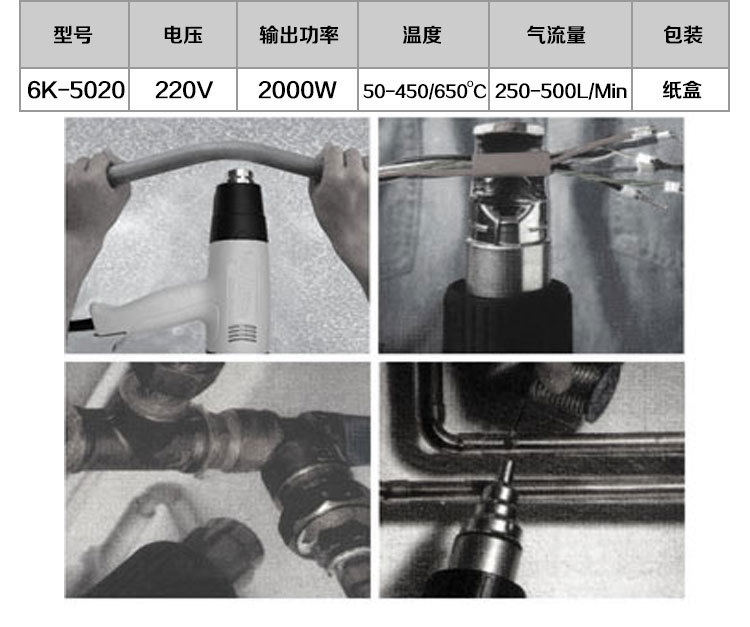 | 型号 | 电压 | 输出功率 | 温度 | 气流量 | 包装 |
|---|---|---|---|---|---|
| 6K-5020 | 220V | 2000W | 50-450/650°C | 250-500L/Min | 纸盒 |