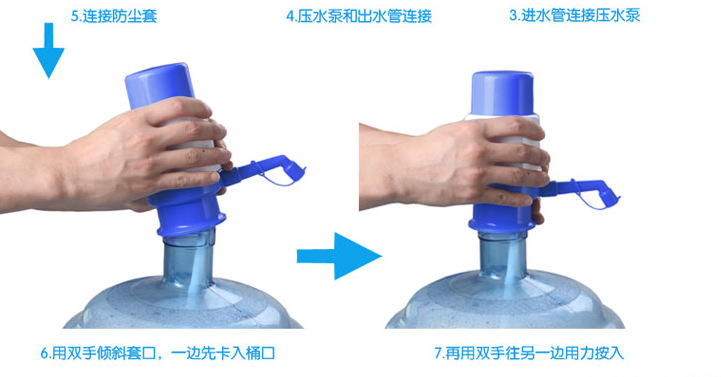 5.连接防尘套

4.压水泵和出水管连接

3.进水管连接压水泵

6.用双手倾斜套口，一边先卡入桶口

7.再用双手往另一边用力按入