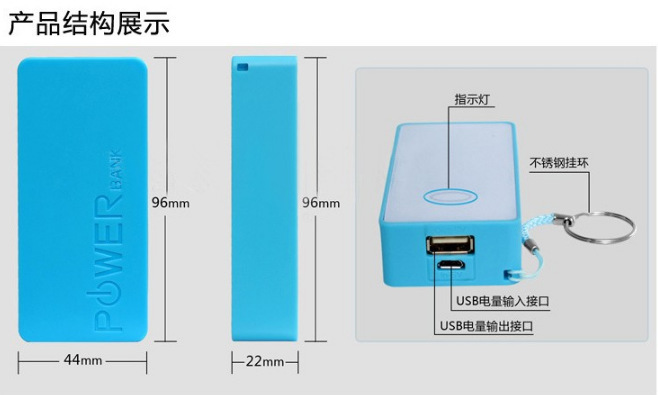 产品结构展示

POWER BANK

96mm

44mm

96mm

22mm

指示灯

不锈钢挂环

USB电量输入接口

USB电量输出接口