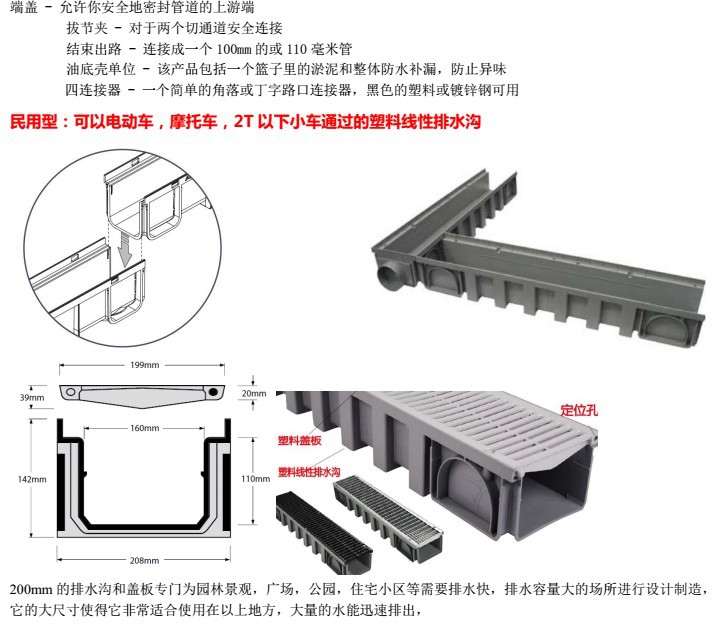 端盖 - 允许你安全地密封管道的上游端

拔节夹 - 对于两个切通道安全连接

结束出路 - 连接成一个 100mm 的或 110 毫米管

油底壳单位 - 该产品包括一个篮子里的淤泥和整体防水补漏，防止异味

四连接器 - 一个简单的角落或丁字路口连接器，黑色的塑料或镀锌钢可用

民用型：可以电动车，摩托车，2T 以下小车通过的塑料线性排水沟

199mm

39mm

20mm

160mm

142mm

110mm

208mm

定位孔

塑料盖板

塑料线性排水沟

200mm 的排水沟和盖板专门为园林景观，广场，公园，住宅小区等需要排水快，排水容量大的场所进行设计制造，它的大尺寸使得它非常适合使用在以上地方，大量的水能迅速排出，