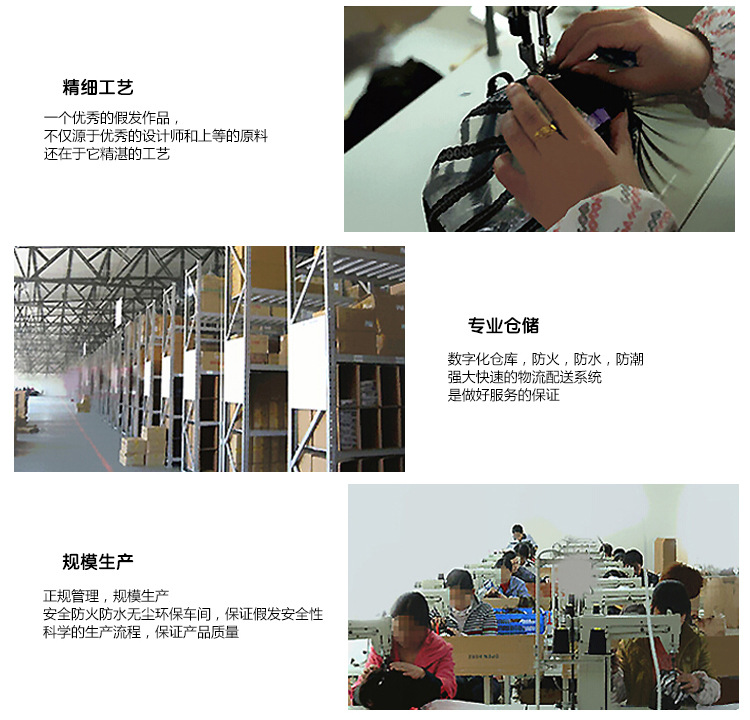 精细工艺

一个优秀的假发作品，
不仅源于优秀的设计师和上等的原料
还在于它精湛的工艺

专业仓储

数字化仓库，防火，防水，防潮
强大快速的物流配送系统
是做好服务的保证

规模生产

正规管理，规模生产
安全防火防水无尘环保车间，保证假发安全性
科学的生产流程，保证产品质量