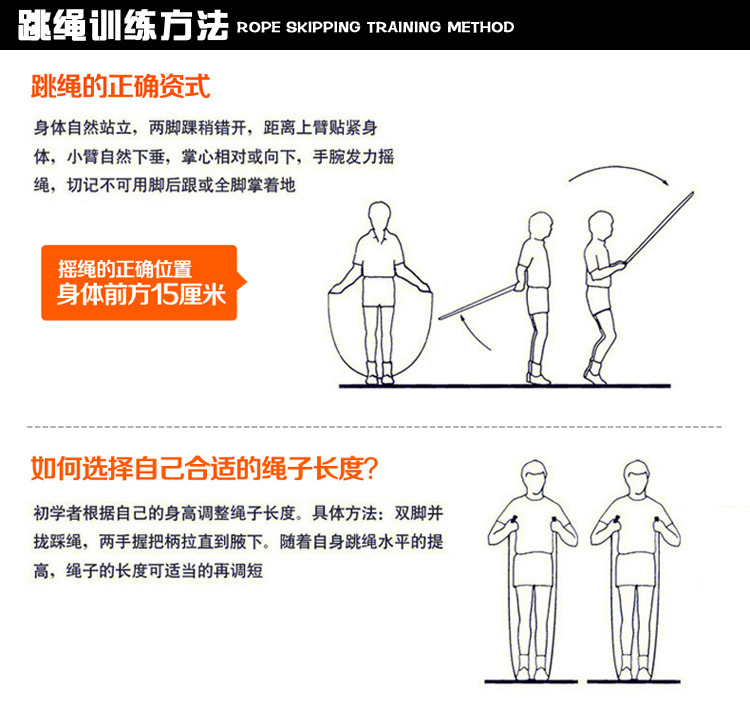 跳绳训练方法 ROPE SKIPPING TRAINING METHOD

跳绳的正确资式

身体自然站立，两脚踝稍错开，距离上臂贴紧身体，小臂自然下垂，掌心相对或向下，手腕发力摇绳，切记不可用脚后跟或全脚掌着地

摇绳的正确位置
身体前方15厘米

如何选择自己合适的绳子长度?

初学者根据自己的身高调整绳子长度。具体方法：双脚并拢踩绳，两手握把柄拉直到腋下。随着自身跳绳水平的提高，绳子的长度可适当的再调短