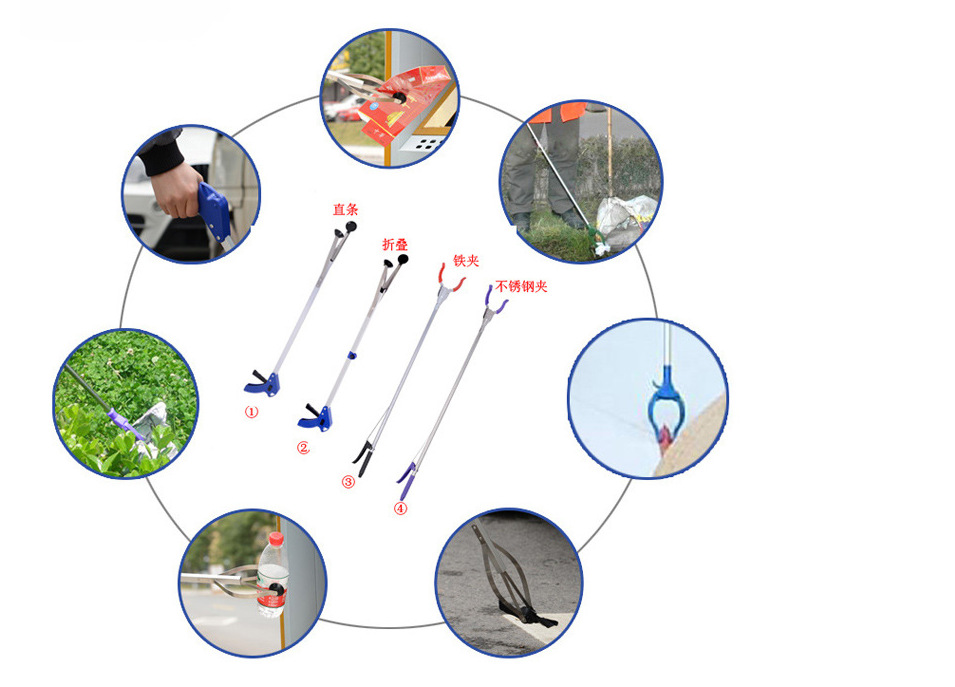 直条
折叠
铁夹
不锈钢夹
①
②
③
④