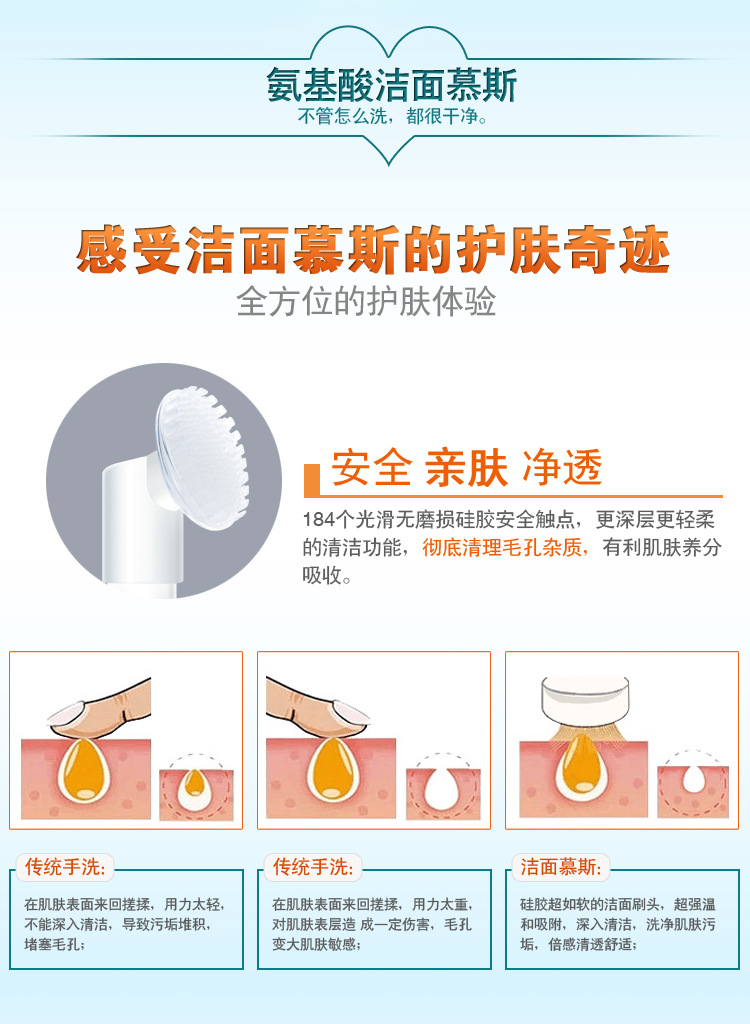 氨基酸洁面慕斯
不管怎么洗，都很干净。

感受洁面慕斯的护肤奇迹
全方位的护肤体验

安全 亲肤 净透
184个光滑无磨损硅胶安全触点，更深层更轻柔的清洁功能，彻底清理毛孔杂质，有利肌肤养分吸收。

传统手洗:
在肌肤表面来回搓揉，用力太轻，不能深入清洁，导致污垢堆积，堵塞毛孔；

传统手洗:
在肌肤表面来回搓揉，用力太重，对肌肤表层造 成一定伤害，毛孔变大肌肤敏感；

洁面慕斯:
硅胶超如软的洁面刷头，超强温和吸附，深入清洁，洗净肌肤污垢，倍感清透舒适；