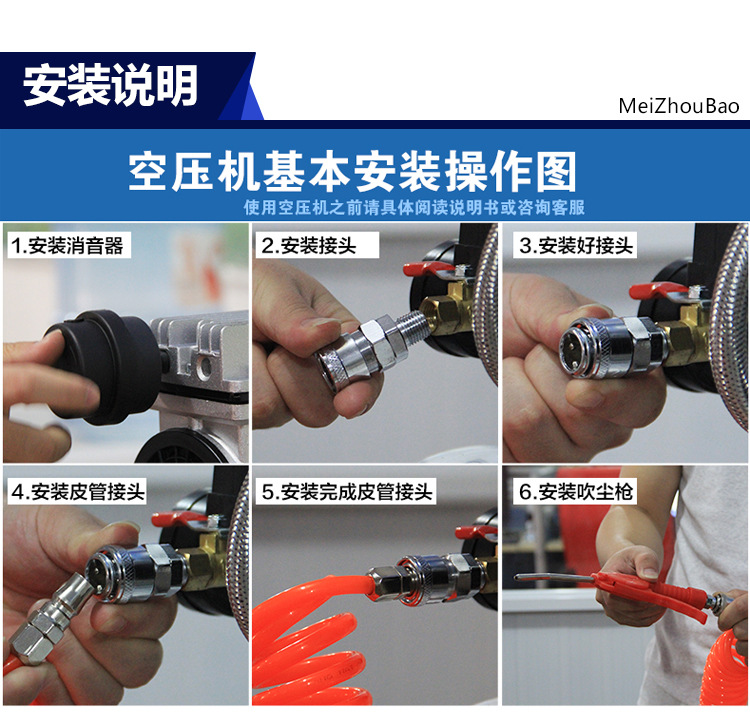 安装说明

MeiZhouBao

空压机基本安装操作图

使用空压机之前请具体阅读说明书或咨询客服

1.安装消音器

2.安装接头

3.安装好接头

4.安装皮管接头

5.安装完成皮管接头

6.安装吹尘枪