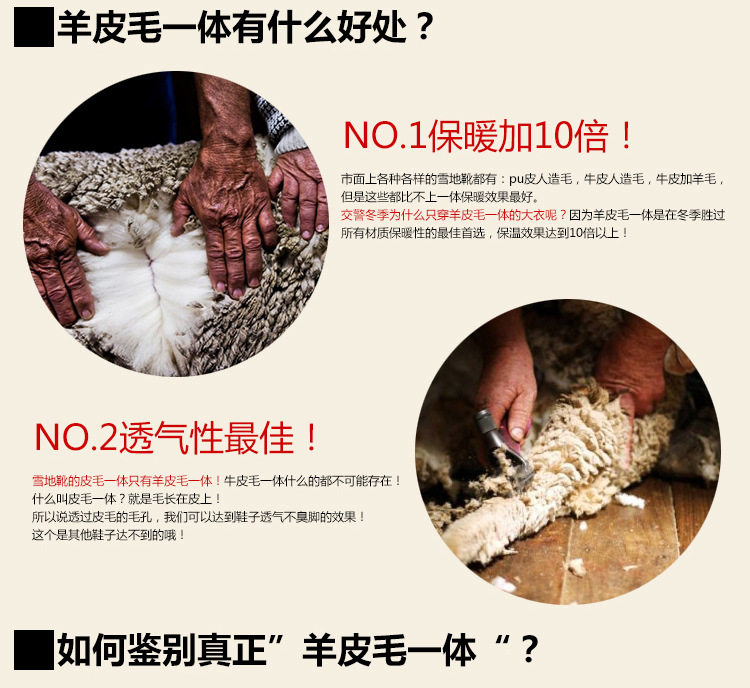 羊皮毛一体有什么好处？

NO.1保暖加10倍！

市面上各种各样的雪地靴都有：pu皮人造毛，牛皮人造毛，牛皮加羊毛，但是这些都比不上一体保暖效果最好。
交警冬季为什么只穿羊皮毛一体的大衣呢？因为羊皮毛一体是在冬季胜过所有材质保暖性的最佳首选，保温效果达到10倍以上！

NO.2透气性最佳！

雪地靴的皮毛一体只有羊皮毛一体！牛皮毛一体什么的都不可能存在！
什么叫皮毛一体？就是毛长在皮上！
所以说透过皮毛的毛孔，我们可以达到鞋子透气不臭脚的效果！
这个是其他鞋子达不到的哦！

如何鉴别真正”羊皮毛一体“？